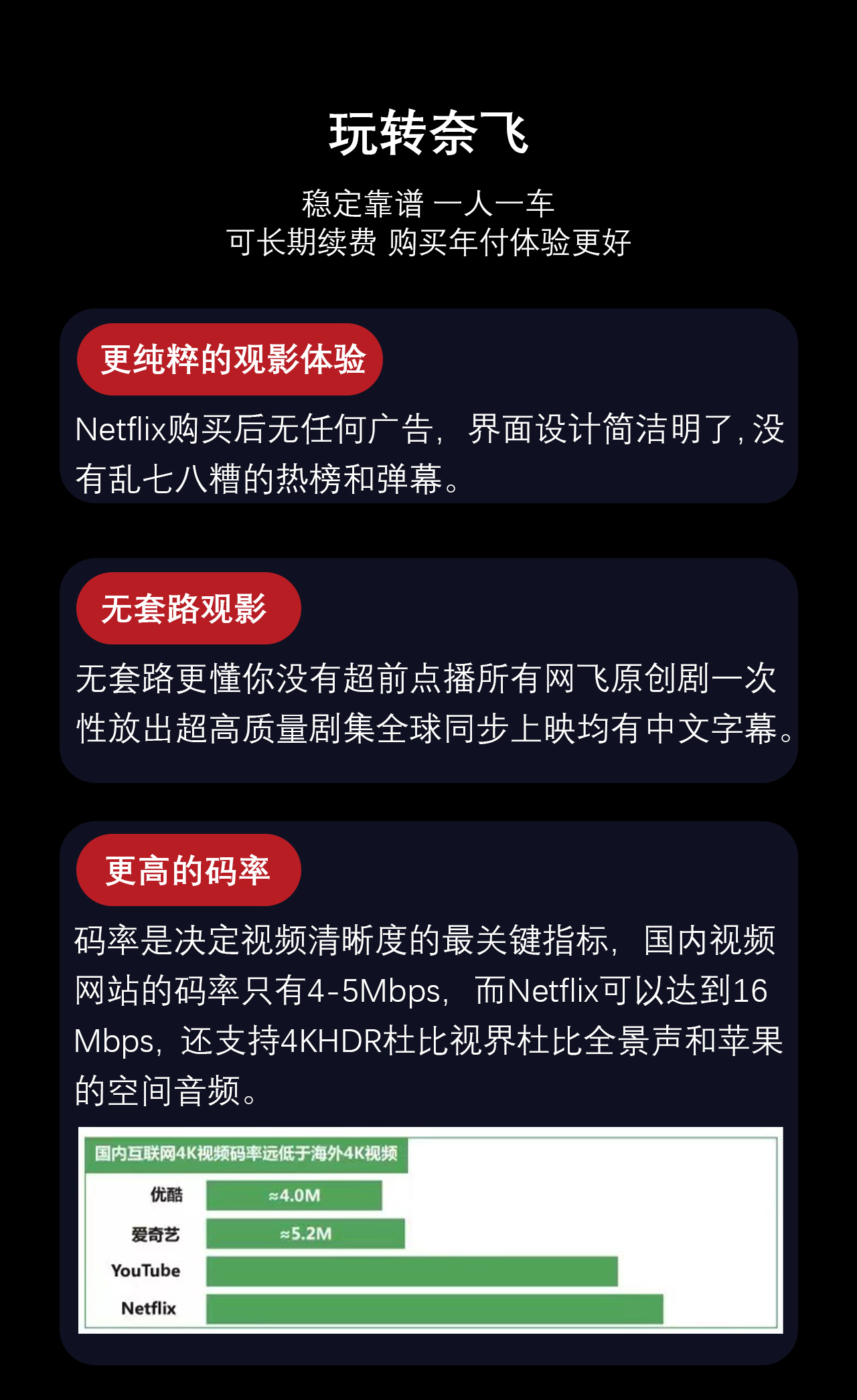 玩转奈飞

稳定靠谱 一人一车
可长期续费 购买年付体验更好

更纯粹的观影体验

Netflix购买后无任何广告，界面设计简洁明了，没有乱七八糟的热榜和弹幕。

无套路观影

无套路更懂你没有超前点播所有网飞原创剧一次性放出超高质量剧集全球同步上映均有中文字幕。

更高的码率

码率是决定视频清晰度的最关键指标，国内视频网站的码率只有4-5Mbps，而Netflix可以达到16Mbps，还支持4KHDR杜比视界杜比全景声和苹果的空间音频。

国内互联网4K视频码率远低于海外4K视频

优酷 ≈4.0M
爱奇艺 ≈5.2M
YouTube
Netflix